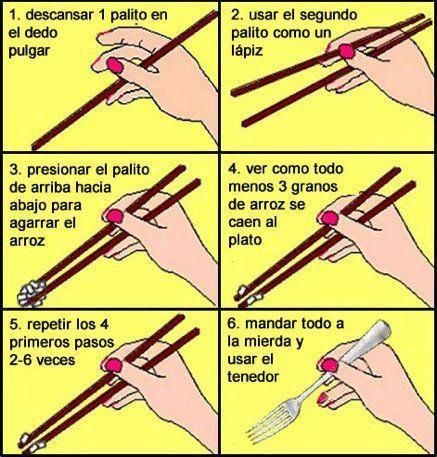 1. descansar 1 palito en el dedo pulgar

2. usar el segundo palito como un lápiz

3. presionar el palito de arriba hacia abajo para agarrar el arroz

4. ver como todo menos 3 granos de arroz se caen al plato

5. repetir los 4 primeros pasos 2-6 veces

6. mandar todo a la mierda y usar el tenedor